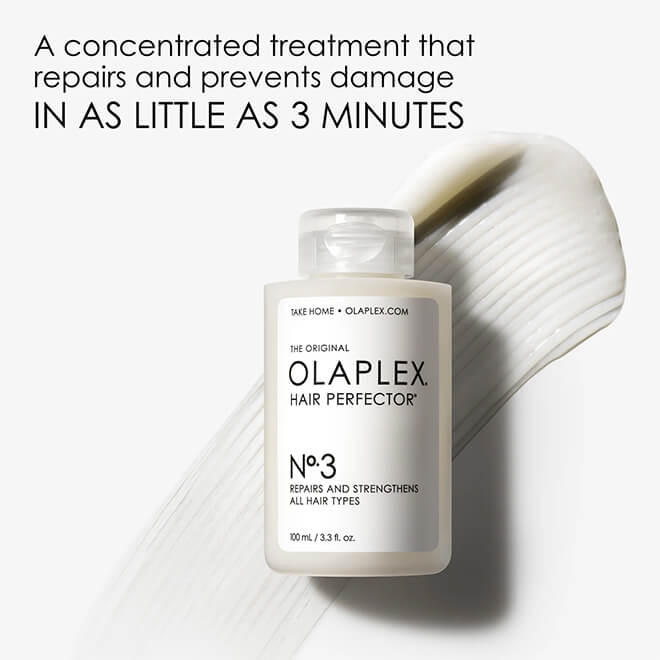 A concentrated treatment that repairs and prevents damage
IN AS LITTLE AS 3 MINUTES

TAKE HOME • OLAPLEX.COM

THE ORIGINAL
OLAPLEX.
HAIR PERFECTOR®

Nº·3
REPAIRS AND STRENGTHENS
ALL HAIR TYPES

100 mL / 3.3 fl. oz.